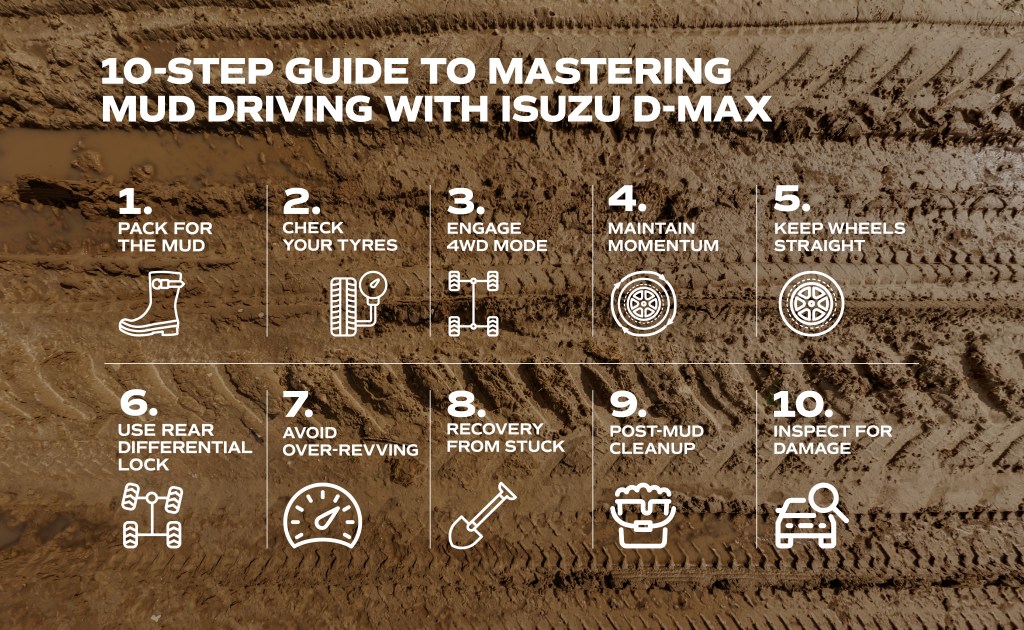 10-STEP GUIDE TO MASTERING MUD DRIVING WITH ISUZU D-MAX

1.
PACK FOR THE MUD

2.
CHECK YOUR TYRES

3.
ENGAGE 4WD MODE

4.
MAINTAIN MOMENTUM

5.
KEEP WHEELS STRAIGHT

6.
USE REAR DIFFERENTIAL LOCK

7.
AVOID OVER-REVVING

8.
RECOVERY FROM STUCK

9.
POST-MUD CLEANUP

10.
INSPECT FOR DAMAGE